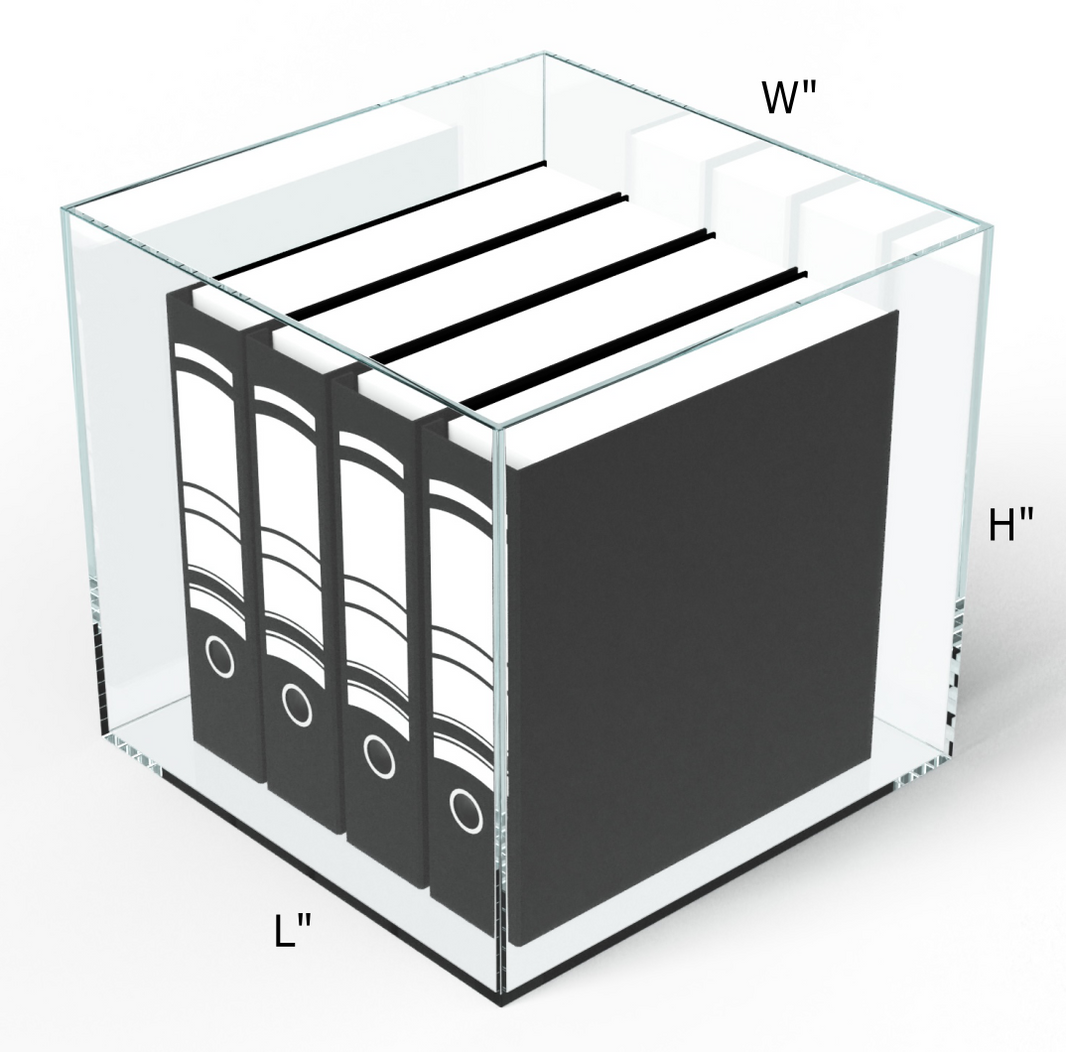 W"

H"

L"