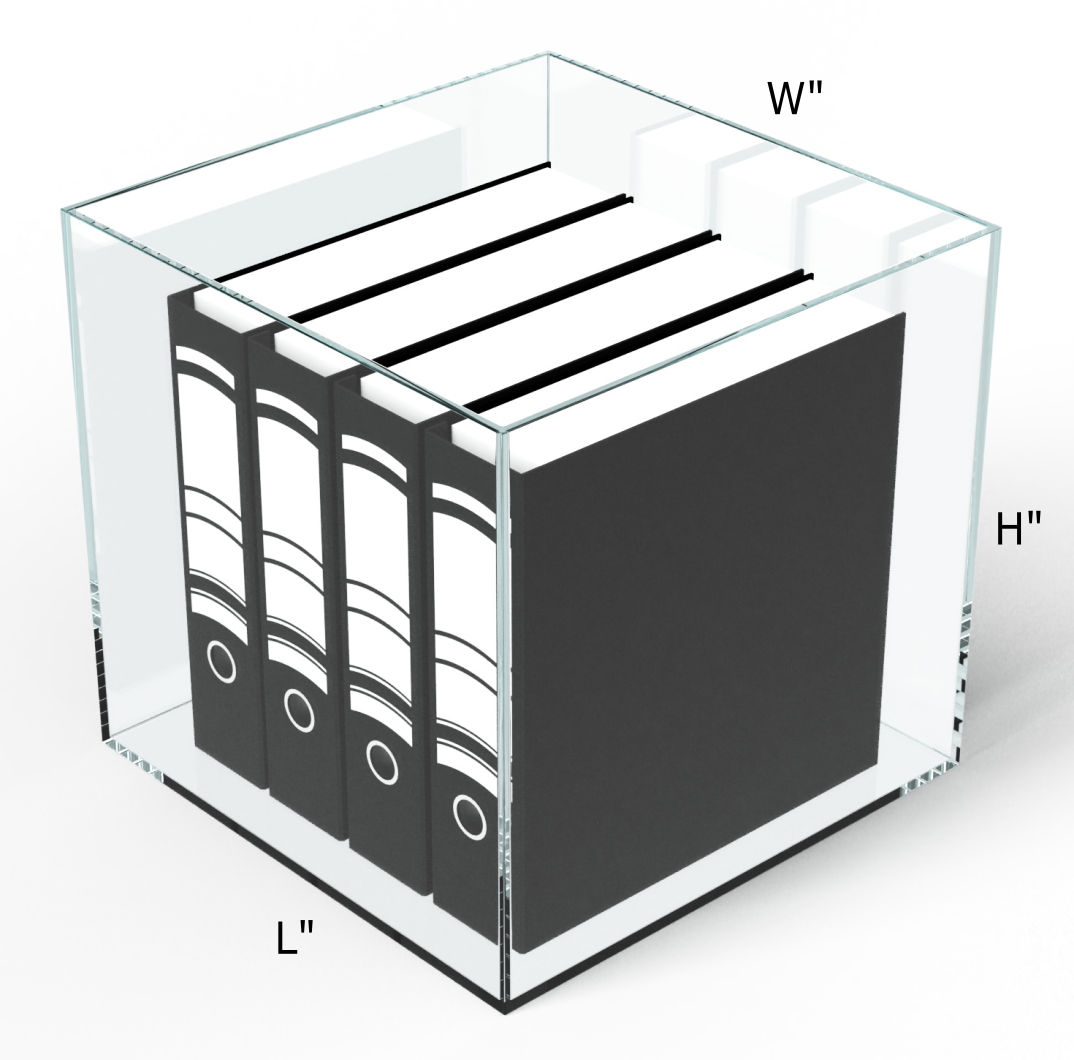 W"
H"
L"