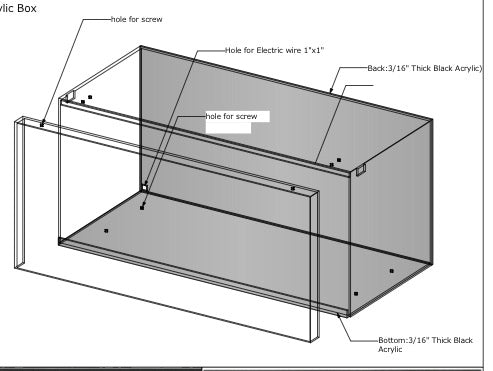 ylic Box

hole for screw

Hole for Electric wire 1"x1"

Back:3/16" Thick Black Acrylic)

hole for screw

Bottom:3/16" Thick Black Acrylic